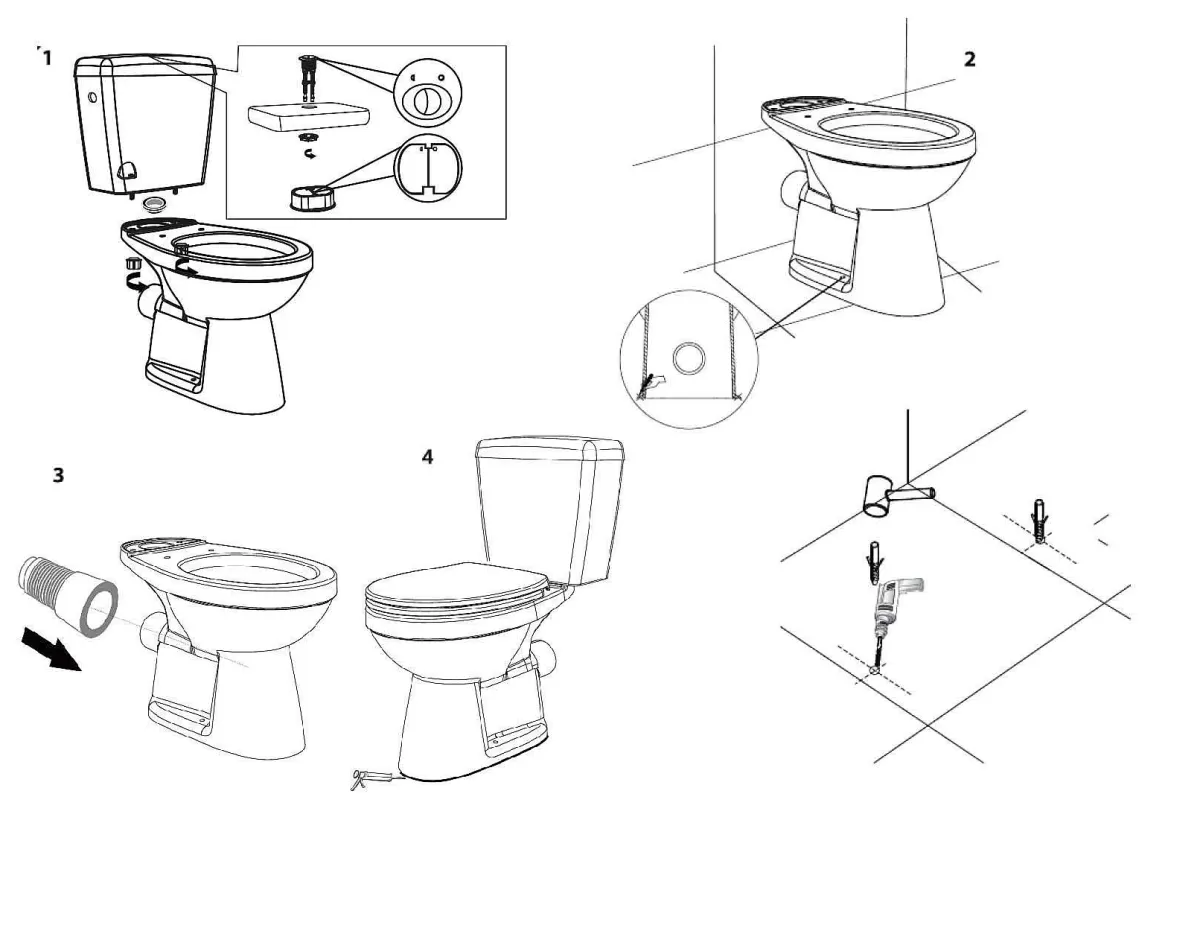 1

2

3

4