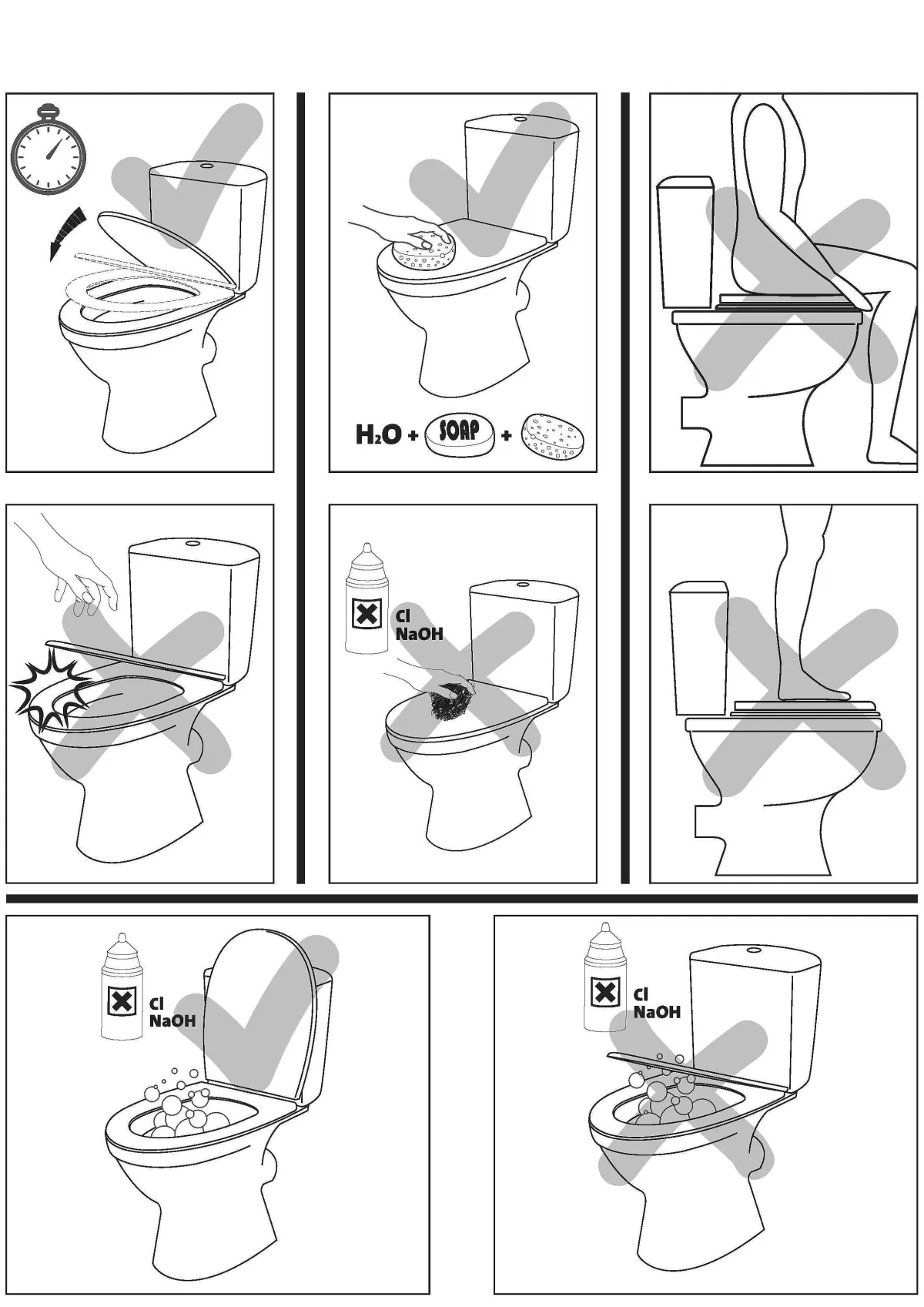 $H_2O$ + SOAP +

Cl
NaOH

Cl
NaOH

Cl
NaOH